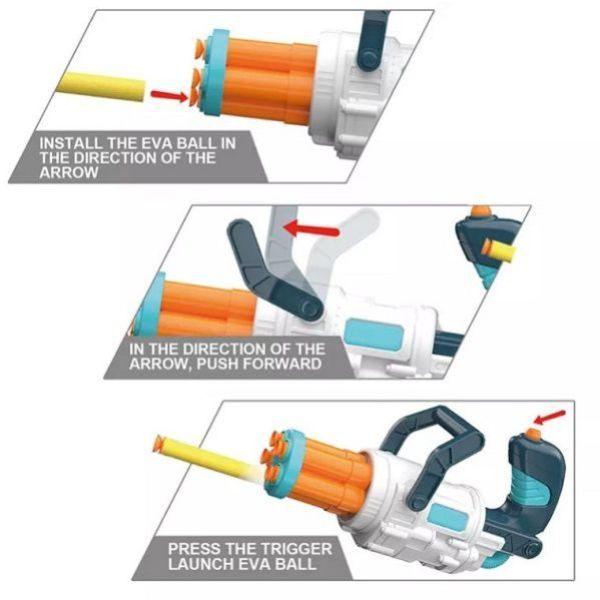 INSTALL THE EVA BALL IN THE DIRECTION OF THE ARROW

IN THE DIRECTION OF THE ARROW, PUSH FORWARD

PRESS THE TRIGGER LAUNCH EVA BALL