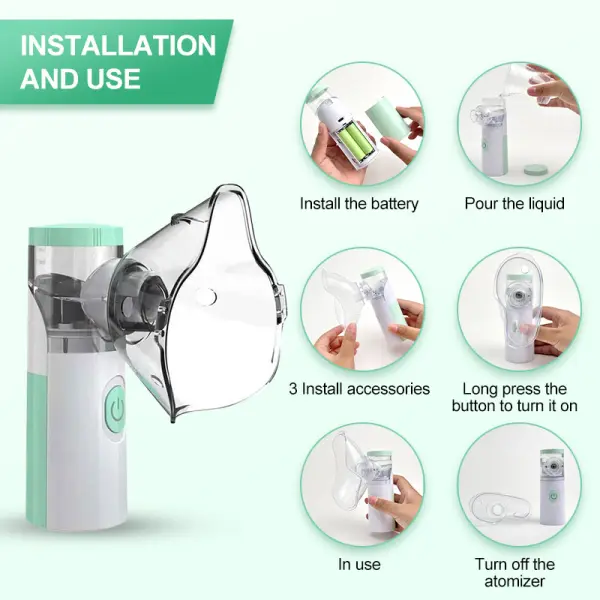 INSTALLATION AND USE

Install the battery

Pour the liquid

3 Install accessories

Long press the button to turn it on

In use

Turn off the atomizer