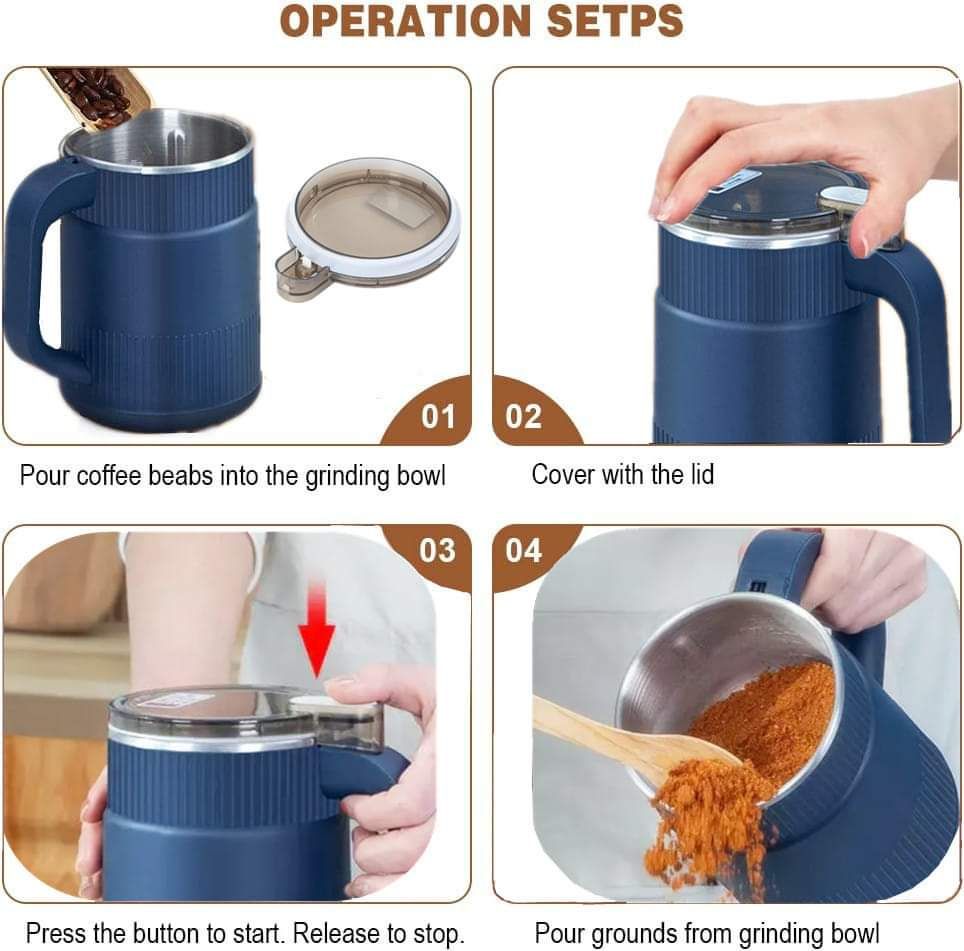 OPERATION SETPS

01

Pour coffee beabs into the grinding bowl

02

Cover with the lid

03

Press the button to start. Release to stop.

04

Pour grounds from grinding bowl