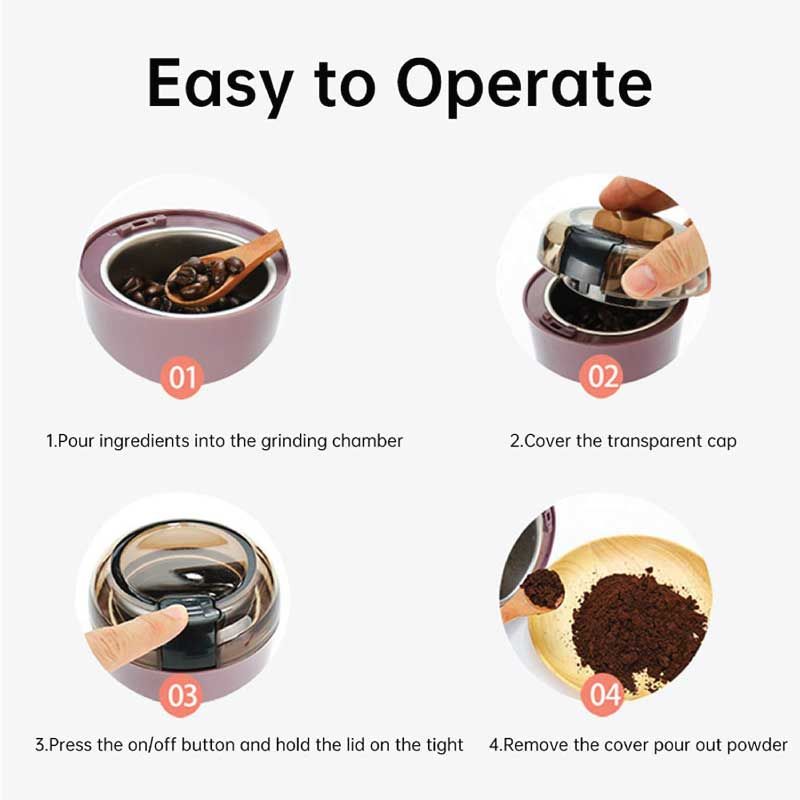 Easy to Operate

01

1.Pour ingredients into the grinding chamber

02

2.Cover the transparent cap

03

3.Press the on/off button and hold the lid on the tight

04

4.Remove the cover pour out powder