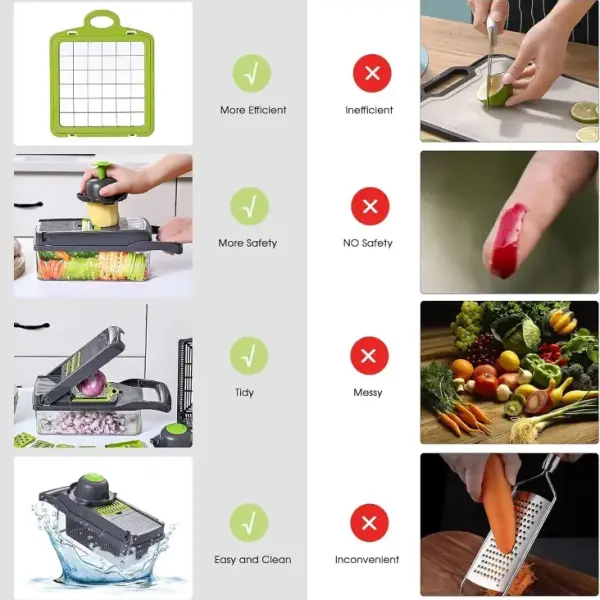 √

More Efficient

×

Inefficient

√

More Safety

×

NO Safety

√

Tidy

×

Messy

√

Easy and Clean

×

Inconvenient