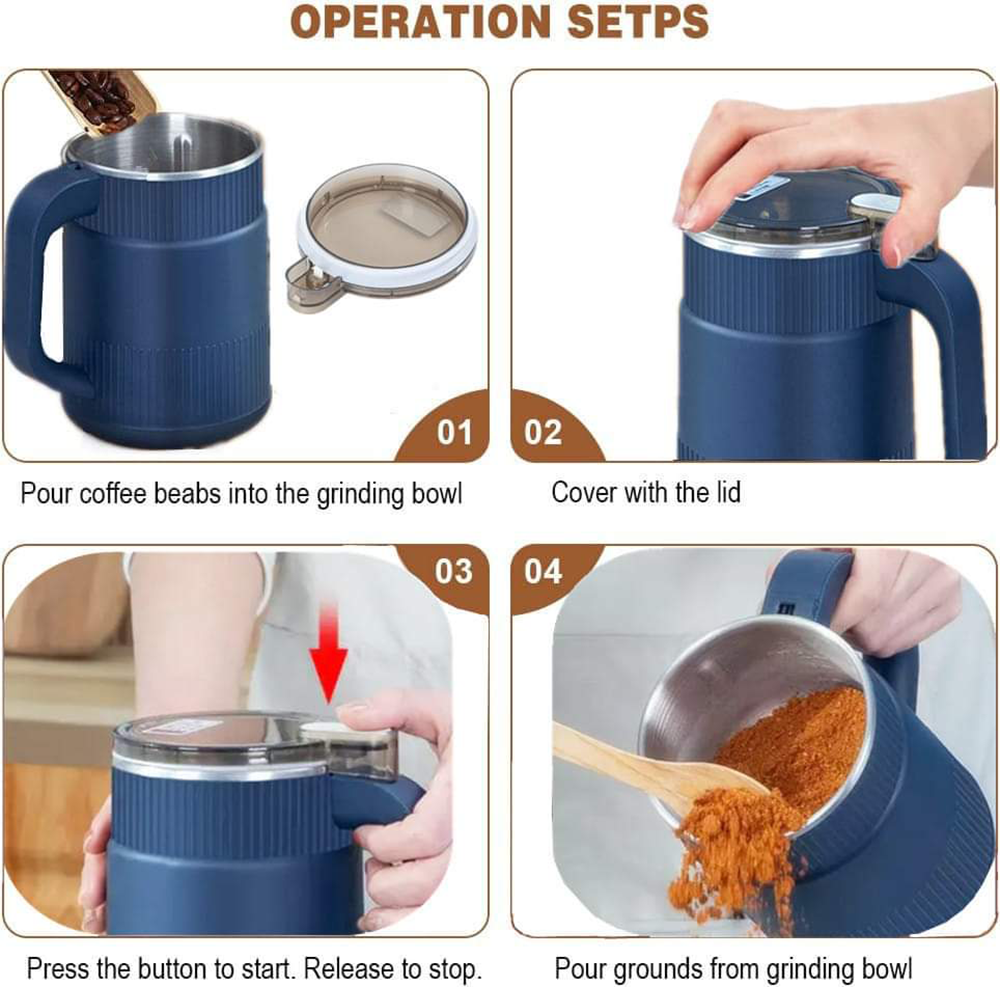 OPERATION SETPS

01

Pour coffee beabs into the grinding bowl

02

Cover with the lid

03

Press the button to start. Release to stop.

04

Pour grounds from grinding bowl