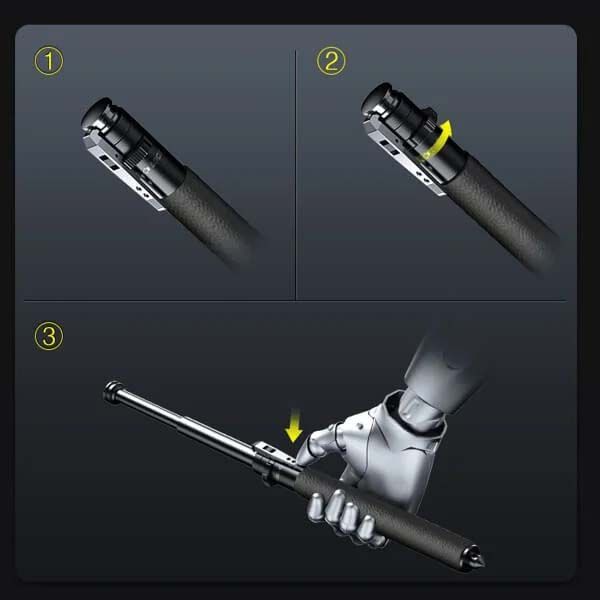 ①

②

③