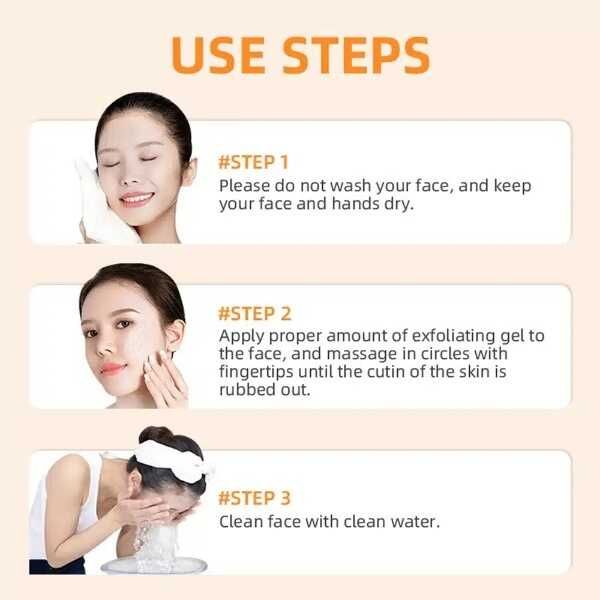 USE STEPS

#STEP 1
Please do not wash your face, and keep your face and hands dry.

#STEP 2
Apply proper amount of exfoliating gel to the face, and massage in circles with fingertips until the cutin of the skin is rubbed out.

#STEP 3
Clean face with clean water.