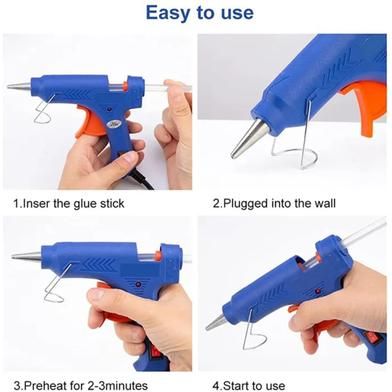 Easy to use

1.Inser the glue stick

2.Plugged into the wall

3.Preheat for 2-3minutes

4.Start to use