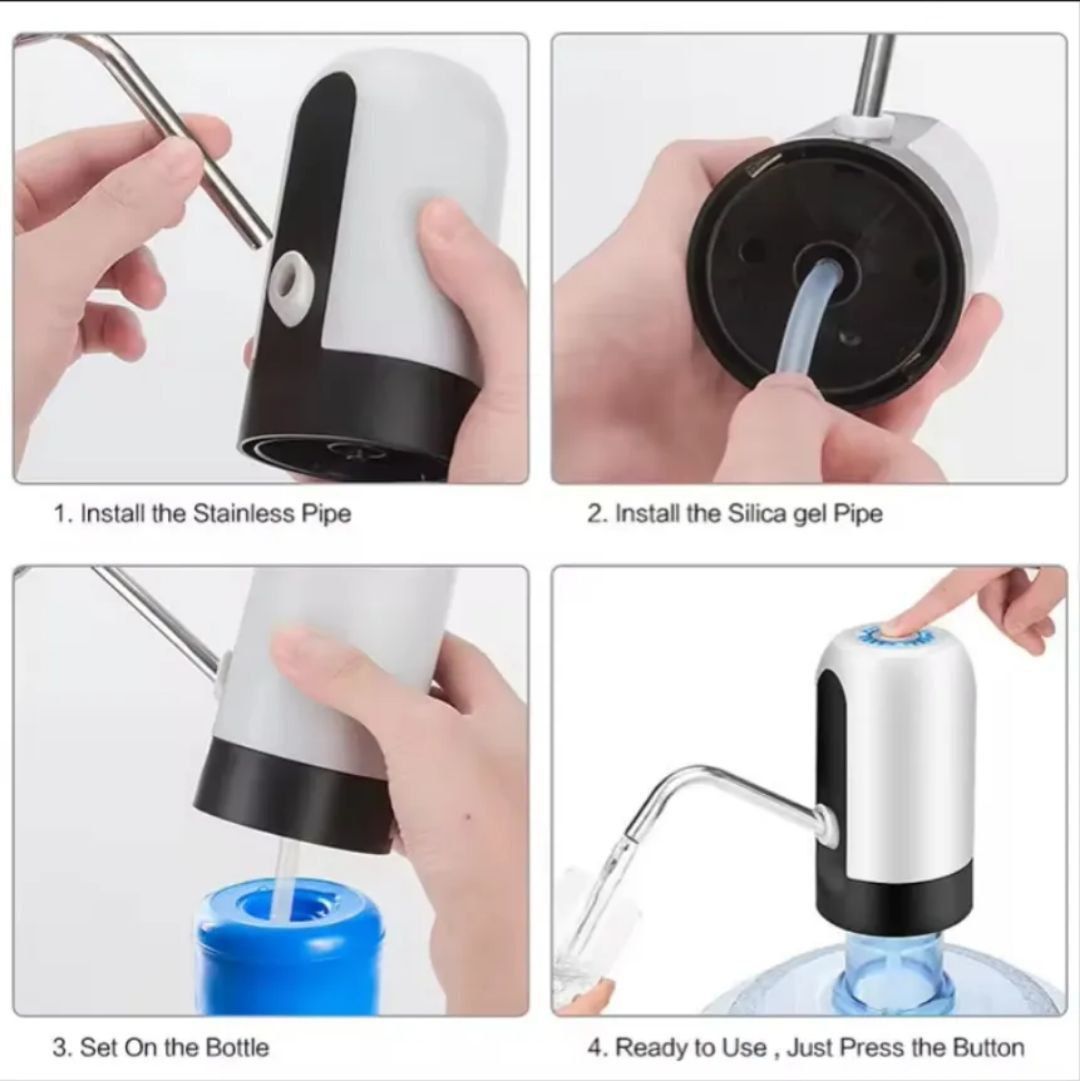 1. Install the Stainless Pipe

2. Install the Silica gel Pipe

3. Set On the Bottle

4. Ready to Use , Just Press the Button