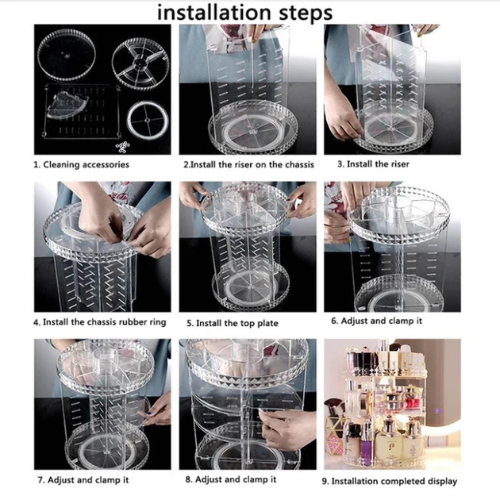 installation steps

1. Cleaning accessories

2.Install the riser on the chassis

3. Install the riser

4. Install the chassis rubber ring

5. Install the top plate

6. Adjust and clamp it

7. Adjust and clamp it

8. Adjust and clamp it

9. Installation completed display