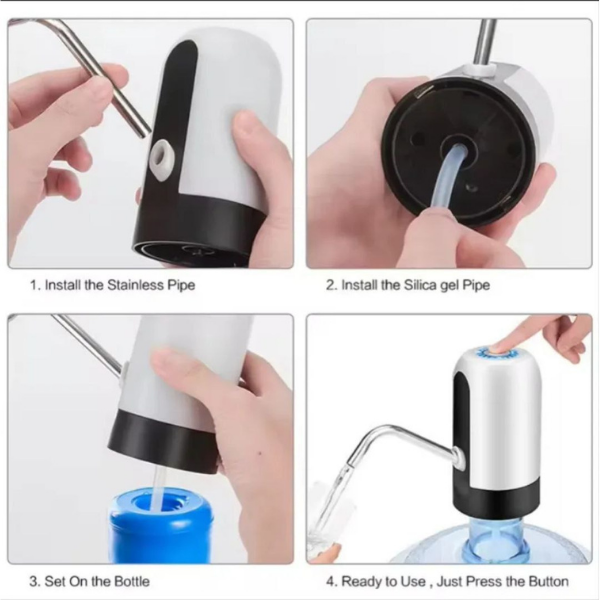 1. Install the Stainless Pipe

2. Install the Silica gel Pipe

3. Set On the Bottle

4. Ready to Use , Just Press the Button