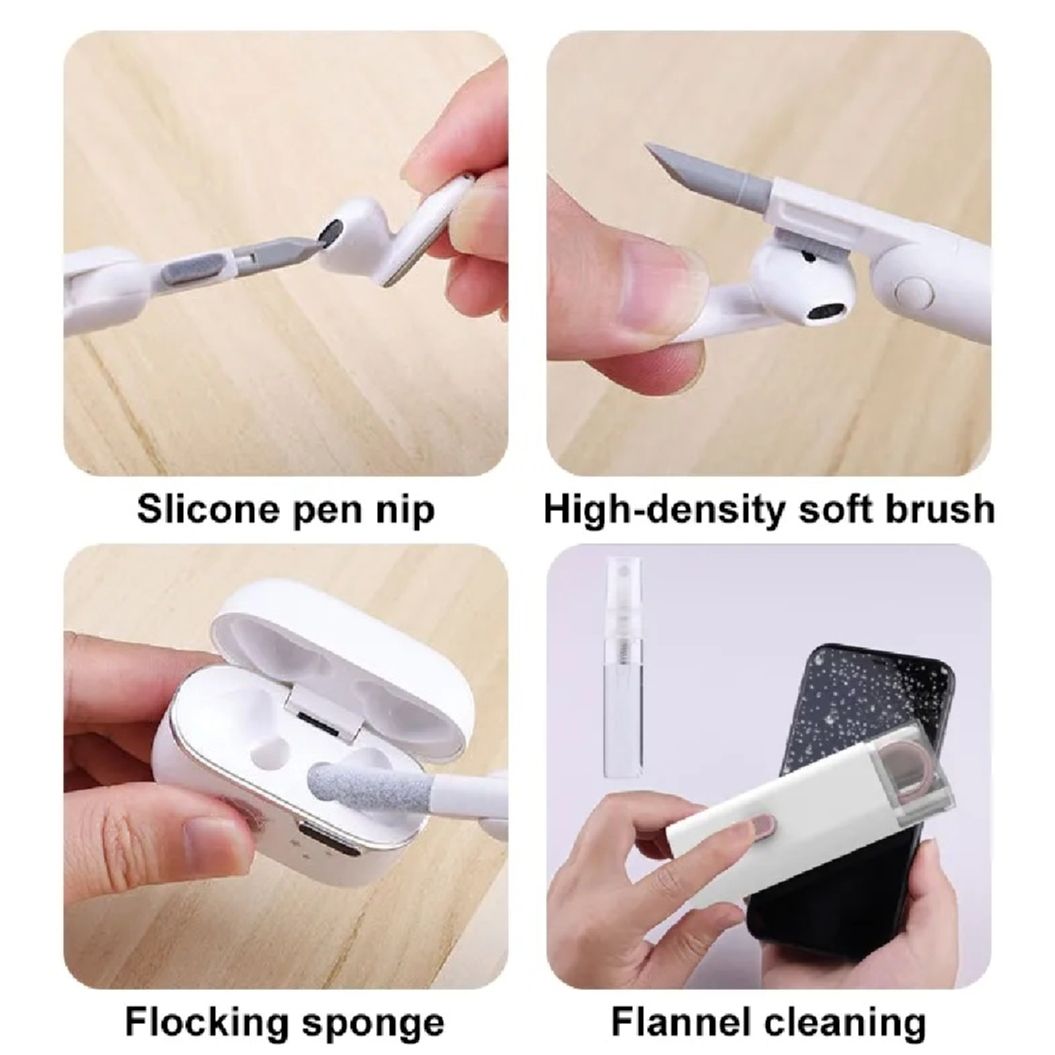 Slicone pen nip

High-density soft brush

Flocking sponge

Flannel cleaning