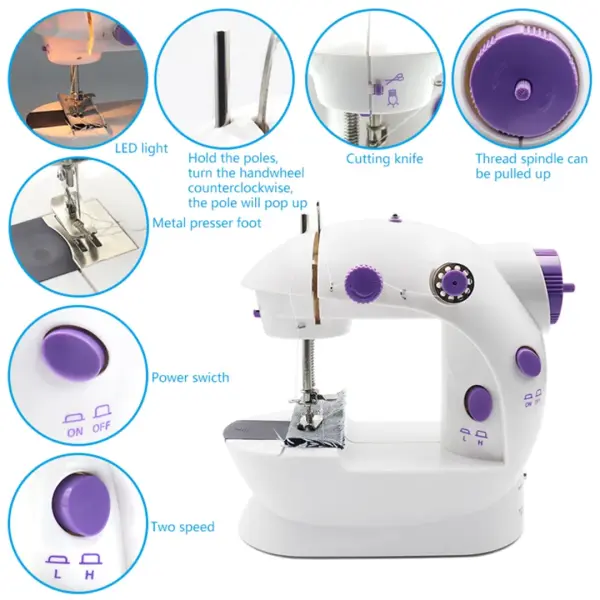 LED light

Hold the poles, turn the handwheel counterclockwise, the pole will pop up

Cutting knife

Thread spindle can be pulled up

Metal presser foot

Power swicth

ON OFF

Two speed

L H

ON OFF

L H